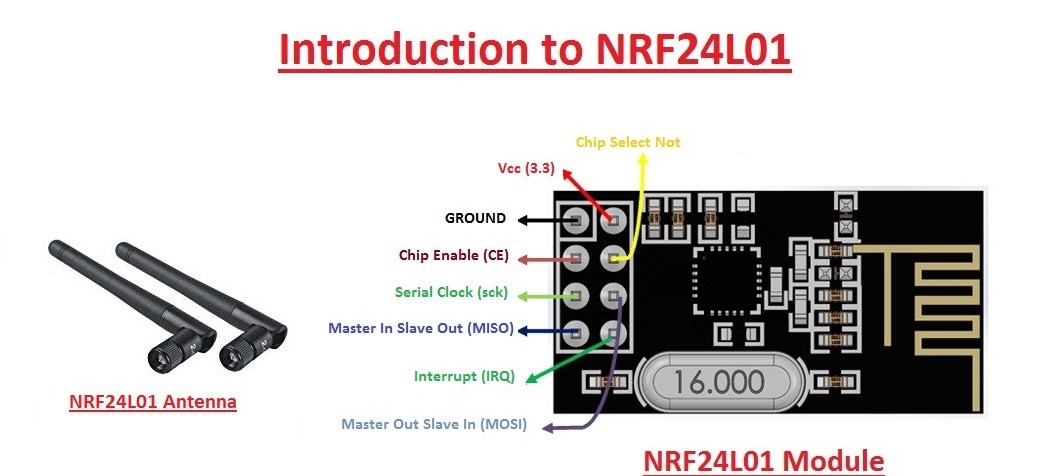 Introduction to NRF24L01

Chip Select Not

Vcc (3.3)

GROUND

Chip Enable (CE)

Serial Clock (sck)

Master In Slave Out (MISO)

Interrupt (IRQ)

Master Out Slave In (MOSI)

16.000

NRF24L01 Antenna

NRF24L01 Module